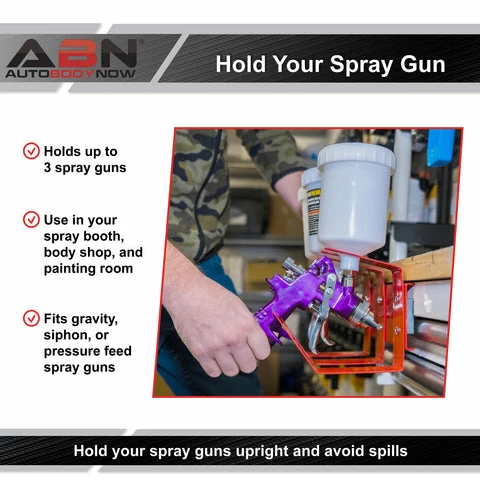 ABN
AUTOBODYNOW

Hold Your Spray Gun

Holds up to 3 spray guns

Use in your spray booth, body shop, and painting room

Fits gravity, siphon, or pressure feed spray guns

Hold your spray guns upright and avoid spills